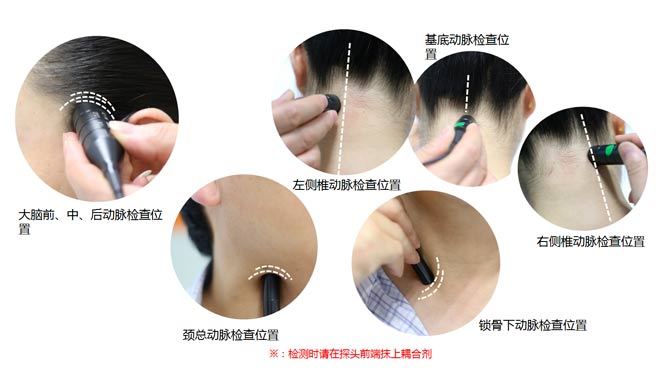 基底动脉检查位置

大脑前、中、后动脉检查位置

左侧椎动脉检查位置

右侧椎动脉检查位置

颈总动脉检查位置

锁骨下动脉检查位置

※：检测时请在探头前端抹上耦合剂